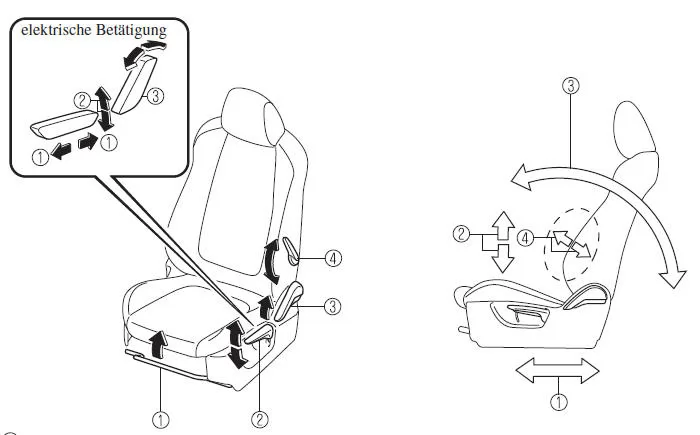 elektrische Betätigung

②
③
①
①
④
③
①
②
③
②
④
①